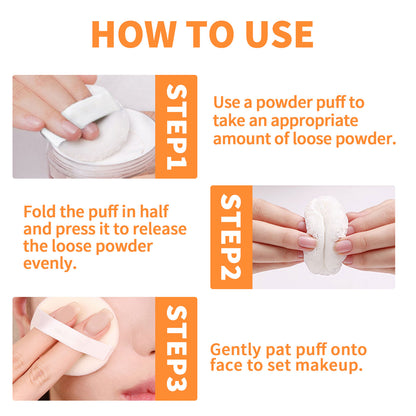 HOW TO USE

STEP1

Use a powder puff to take an appropriate amount of loose powder.

STEP2

Fold the puff in half and press it to release the loose powder evenly.

STEP3

Gently pat puff onto face to set makeup.